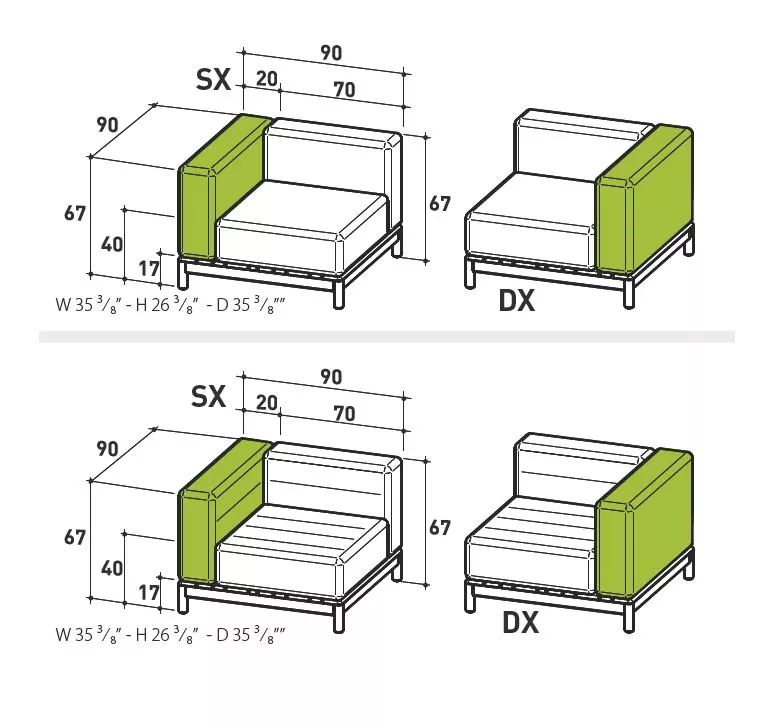 90
SX
20
70
90
67
67
40
17
W 35 $^3/_8$" - H 26 $^3/_8$" - D 35 $^3/_8$""
DX

90
SX
20
70
90
67
67
40
17
W 35 $^3/_8$" - H 26 $^3/_8$" - D 35 $^3/_8$""
DX